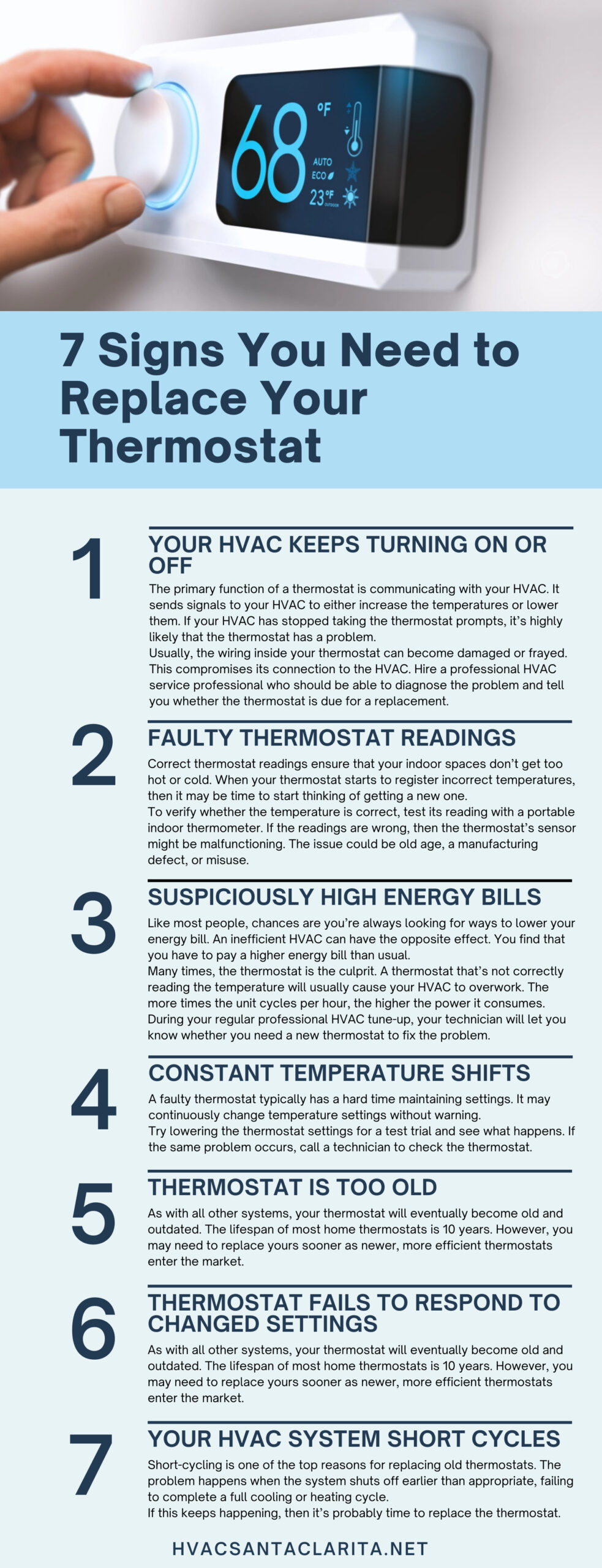 68 °F
AUTO
ECO
23°F OUTDOOR

7 Signs You Need to Replace Your Thermostat

1
YOUR HVAC KEEPS TURNING ON OR OFF
The primary function of a thermostat is communicating with your HVAC. It sends signals to your HVAC to either increase the temperatures or lower them. If your HVAC has stopped taking the thermostat prompts, it's highly likely that the thermostat has a problem.
Usually, the wiring inside your thermostat can become damaged or frayed. This compromises its connection to the HVAC. Hire a professional HVAC service professional who should be able to diagnose the problem and tell you whether the thermostat is due for a replacement.

2
FAULTY THERMOSTAT READINGS
Correct thermostat readings ensure that your indoor spaces don't get too hot or cold. When your thermostat starts to register incorrect temperatures, then it may be time to start thinking of getting a new one.
To verify whether the temperature is correct, test its reading with a portable indoor thermometer. If the readings are wrong, then the thermostat's sensor might be malfunctioning. The issue could be old age, a manufacturing defect, or misuse.

3
SUSPICIOUSLY HIGH ENERGY BILLS
Like most people, chances are you're always looking for ways to lower your energy bill. An inefficient HVAC can have the opposite effect. You find that you have to pay a higher energy bill than usual.
Many times, the thermostat is the culprit. A thermostat that's not correctly reading the temperature will usually cause your HVAC to overwork. The more times the unit cycles per hour, the higher the power it consumes.
During your regular professional HVAC tune-up, your technician will let you know whether you need a new thermostat to fix the problem.

4
CONSTANT TEMPERATURE SHIFTS
A faulty thermostat typically has a hard time maintaining settings. It may continuously change temperature settings without warning.
Try lowering the thermostat settings for a test trial and see what happens. If the same problem occurs, call a technician to check the thermostat.

5
THERMOSTAT IS TOO OLD
As with all other systems, your thermostat will eventually become old and outdated. The lifespan of most home thermostats is 10 years. However, you may need to replace yours sooner as newer, more efficient thermostats enter the market.

6
THERMOSTAT FAILS TO RESPOND TO CHANGED SETTINGS
As with all other systems, your thermostat will eventually become old and outdated. The lifespan of most home thermostats is 10 years. However, you may need to replace yours sooner as newer, more efficient thermostats enter the market.

7
YOUR HVAC SYSTEM SHORT CYCLES
Short-cycling is one of the top reasons for replacing old thermostats. The problem happens when the system shuts off earlier than appropriate, failing to complete a full cooling or heating cycle.
If this keeps happening, then it's probably time to replace the thermostat.

HVACSANTACLARITA.NET