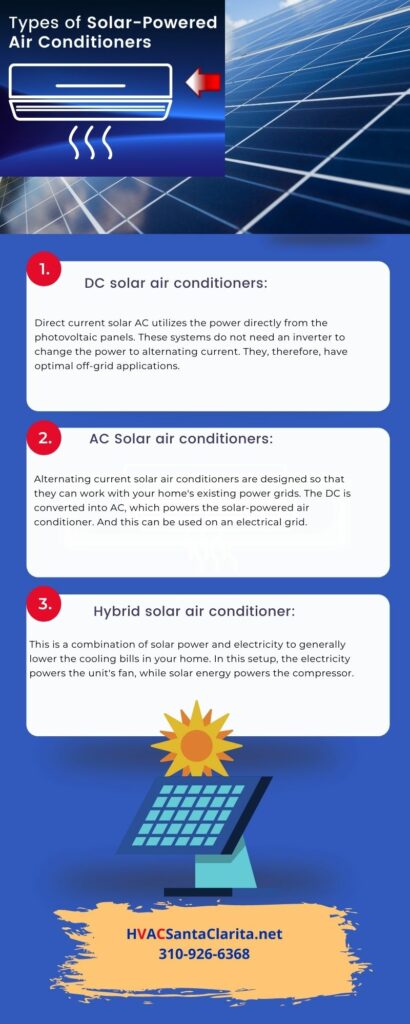 Types of Solar-Powered Air Conditioners

1.

DC solar air conditioners:

Direct current solar AC utilizes the power directly from the photovoltaic panels. These systems do not need an inverter to change the power to alternating current. They, therefore, have optimal off-grid applications.

2.

AC Solar air conditioners:

Alternating current solar air conditioners are designed so that they can work with your home's existing power grids. The DC is converted into AC, which powers the solar-powered air conditioner. And this can be used on an electrical grid.

3.

Hybrid solar air conditioner:

This is a combination of solar power and electricity to generally lower the cooling bills in your home. In this setup, the electricity powers the unit's fan, while solar energy powers the compressor.

HVACSantaClarita.net
310-926-6368